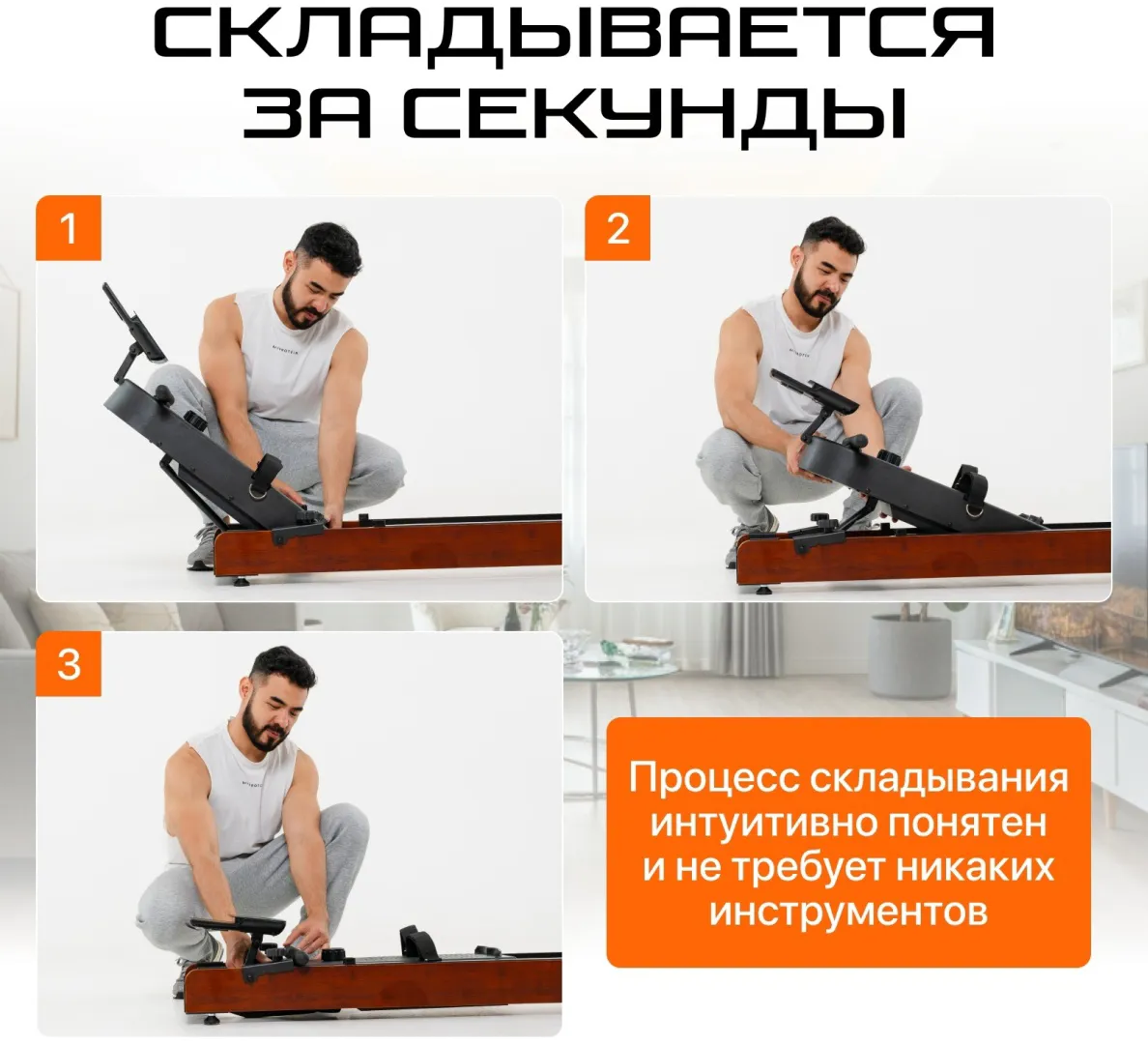 СКЛАДЫВАЕТСЯ ЗА СЕКУНДЫ

1

2

3

Процесс складывания интуитивно понятен и не требует никаких инструментов